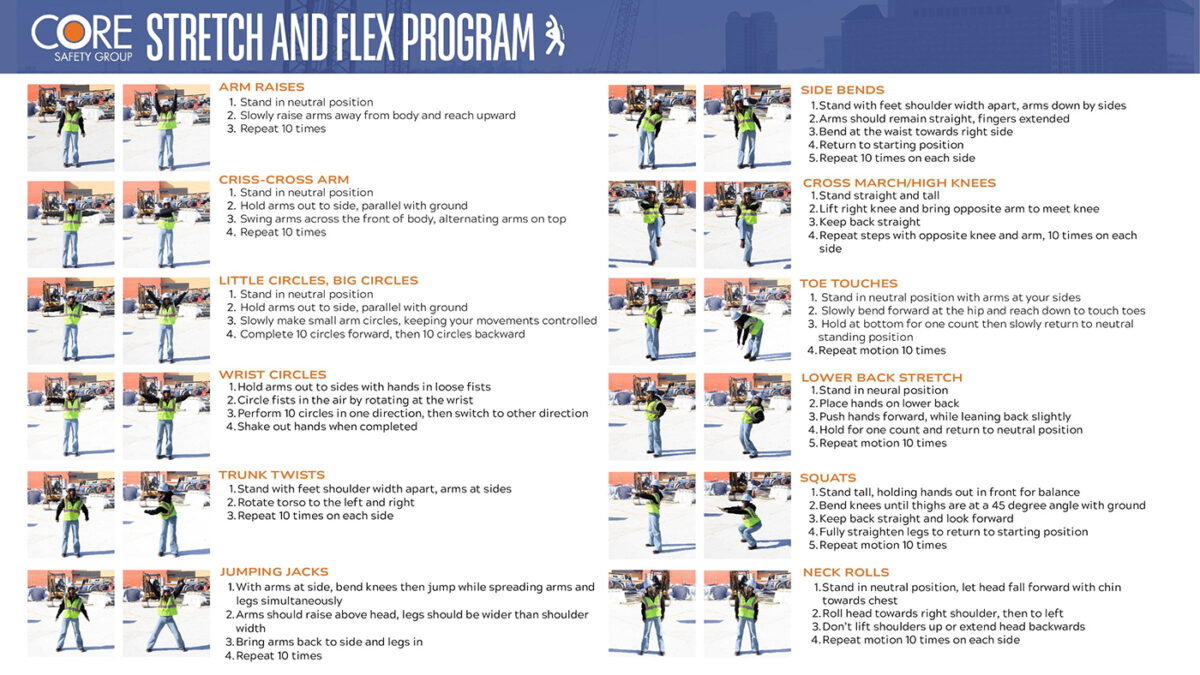 CORE SAFETY GROUP

STRETCH AND FLEX PROGRAM

ARM RAISES
1. Stand in neutral position
2. Slowly raise arms away from body and reach upward
3. Repeat 10 times

CRISS-CROSS ARM
1. Stand in neutral position
2. Hold arms out to side, parallel with ground
3. Swing arms across the front of body, alternating arms on top
4. Repeat 10 times

LITTLE CIRCLES, BIG CIRCLES
1. Stand in neutral position
2. Hold arms out to side, parallel with ground
3. Slowly make small arm circles, keeping your movements controlled
4. Complete 10 circles forward, then 10 circles backward

WRIST CIRCLES
1. Hold arms out to sides with hands in loose fists
2. Circle fists in the air by rotating at the wrist
3. Perform 10 circles in one direction, then switch to other direction
4. Shake out hands when completed

TRUNK TWISTS
1. Stand with feet shoulder width apart, arms at sides
2. Rotate torso to the left and right
3. Repeat 10 times on each side

JUMPING JACKS
1. With arms at side, bend knees then jump while spreading arms and legs simultaneously
2. Arms should raise above head, legs should be wider than shoulder width
3. Bring arms back to side and legs in
4. Repeat 10 times

SIDE BENDS
1. Stand with feet shoulder width apart, arms down by sides
2. Arms should remain straight, fingers extended
3. Bend at the waist towards right side
4. Return to starting position
5. Repeat 10 times on each side

CROSS MARCH/HIGH KNEES
1. Stand straight and tall
2. Lift right knee and bring opposite arm to meet knee
3. Keep back straight
4. Repeat steps with opposite knee and arm, 10 times on each side

TOE TOUCHES
1. Stand in neutral position with arms at your sides
2. Slowly bend forward at the hip and reach down to touch toes
3. Hold at bottom for one count then slowly return to neutral standing position
4. Repeat motion 10 times

LOWER BACK STRETCH
1. Stand in neural position
2. Place hands on lower back
3. Push hands forward, while leaning back slightly
4. Hold for one count and return to neutral position
5. Repeat motion 10 times

SQUATS
1. Stand tall, holding hands out in front for balance
2. Bend knees until thighs are at a 45 degree angle with ground
3. Keep back straight and look forward
4. Fully straighten legs to return to starting position
5. Repeat motion 10 times

NECK ROLLS
1. Stand in neutral position, let head fall forward with chin towards chest
2. Roll head towards right shoulder, then to left
3. Don't lift shoulders up or extend head backwards
4. Repeat motion 10 times on each side